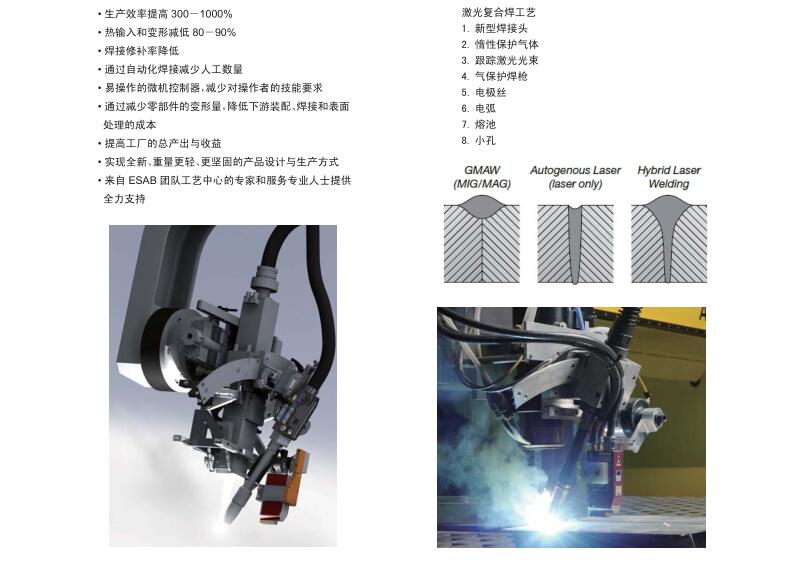 • 生产效率提高 300－1000%
• 热输入和变形减低 80－90%
• 焊接修补率降低
• 通过自动化焊接减少人工数量
• 易操作的微机控制器，减少对操作者的技能要求
• 通过减少零部件的变形量，降低下游装配、焊接和表面处理的成本
• 提高工厂的总产出与收益
• 实现全新、重量更轻、更坚固的产品设计与生产方式
• 来自 ESAB 团队工艺中心的专家和服务专业人士提供全力支持

激光复合焊工艺
1. 新型焊接头
2. 惰性保护气体
3. 跟踪激光光束
4. 气保护焊枪
5. 电极丝
6. 电弧
7. 熔池
8. 小孔

GMAW (MIG/MAG)

Autogenous Laser (laser only)

Hybrid Laser Welding