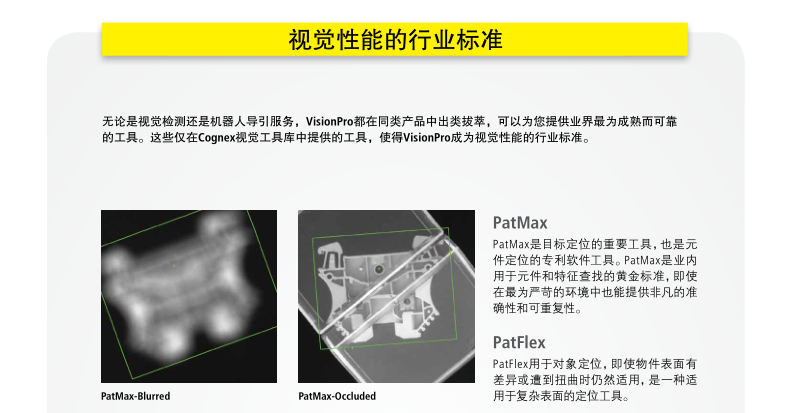 视觉性能的行业标准

无论是视觉检测还是机器人导引服务，VisionPro都在同类产品中出类拔萃，可以为您提供业界最为成熟而可靠的工具。这些仅在Cognex视觉工具库中提供的工具，使得VisionPro成为视觉性能的行业标准。

PatMax-Blurred

PatMax-Occluded

PatMax

PatMax是目标定位的重要工具，也是元件定位的专利软件工具。PatMax是业内用于元件和特征查找的黄金标准，即使在最为严苛的环境中也能提供非凡的准确性和可重复性。

PatFlex

PatFlex用于对象定位，即使物件表面有差异或遭到扭曲时仍然适用，是一种适用于复杂表面的定位工具。